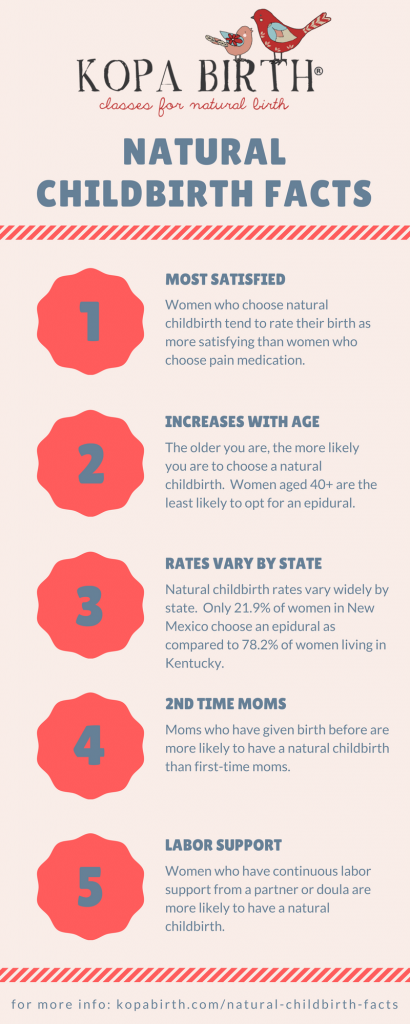 KOPA BIRTH®
classes for natural birth

NATURAL CHILDBIRTH FACTS

1

MOST SATISFIED

Women who choose natural childbirth tend to rate their birth as more satisfying than women who choose pain medication.

2

INCREASES WITH AGE

The older you are, the more likely you are to choose a natural childbirth. Women aged 40+ are the least likely to opt for an epidural.

3

RATES VARY BY STATE

Natural childbirth rates vary widely by state. Only 21.9% of women in New Mexico choose an epidural as compared to 78.2% of women living in Kentucky.

4

2ND TIME MOMS

Moms who have given birth before are more likely to have a natural childbirth than first-time moms.

5

LABOR SUPPORT

Women who have continuous labor support from a partner or doula are more likely to have a natural childbirth.

for more info: kopabirth.com/natural-childbirth-facts